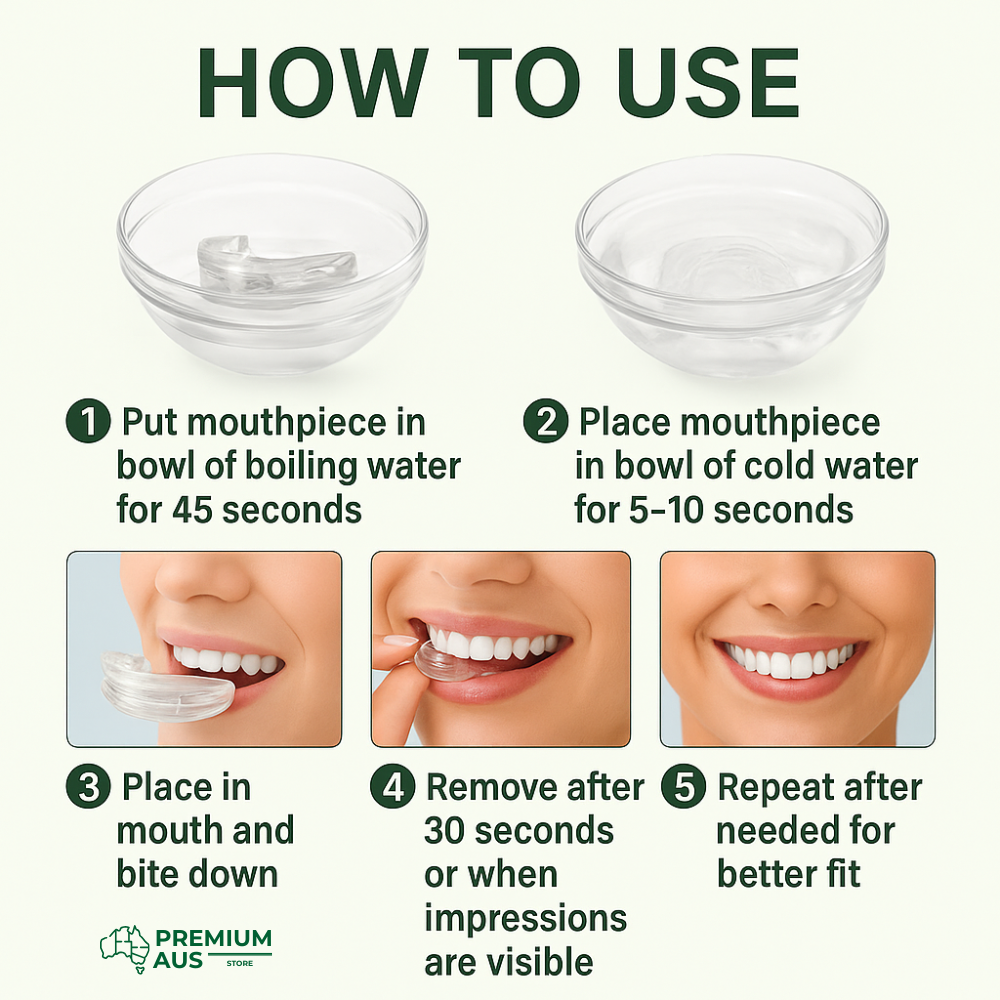 HOW TO USE

1 Put mouthpiece in bowl of boiling water for 45 seconds

2 Place mouthpiece in bowl of cold water for 5–10 seconds

3 Place in mouth and bite down

4 Remove after 30 seconds or when impressions are visible

5 Repeat after needed for better fit

PREMIUM AUS STORE