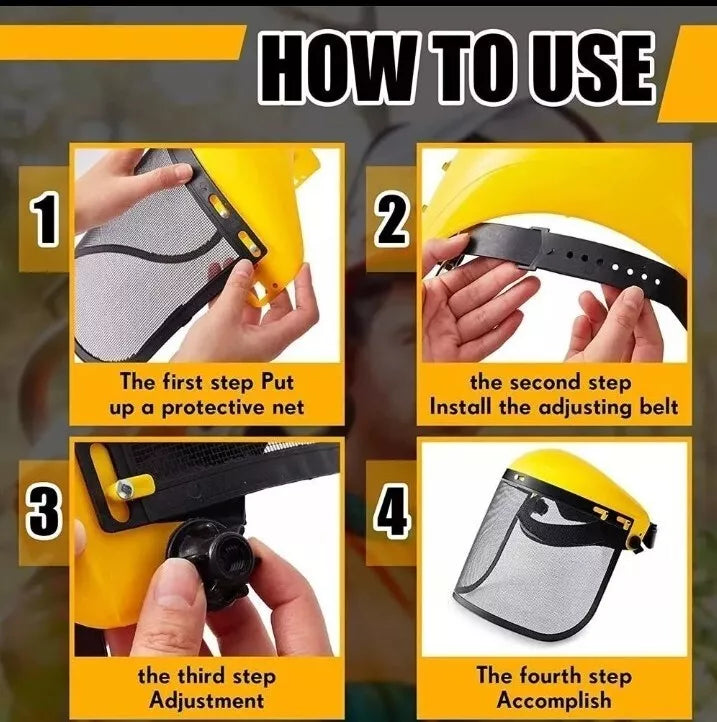 HOW TO USE

1

The first step Put up a protective net

2

the second step Install the adjusting belt

3

the third step Adjustment

4

The fourth step Accomplish